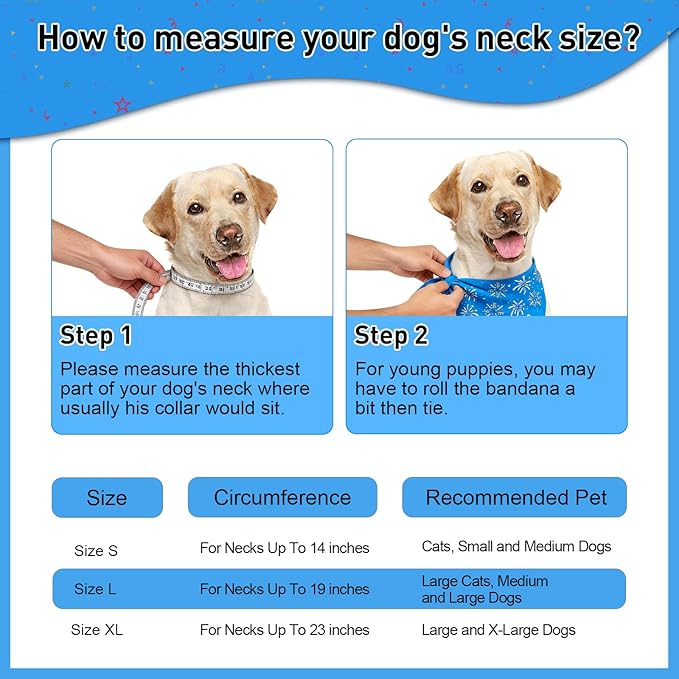 How to measure your dog's neck size?

Step 1
Please measure the thickest part of your dog's neck where usually his collar would sit.

Step 2
For young puppies, you may have to roll the bandana a bit then tie.

| Size | Circumference | Recommended Pet |
|---|---|---|
| Size S | For Necks Up To 14 inches | Cats, Small and Medium Dogs |
| Size L | For Necks Up To 19 inches | Large Cats, Medium and Large Dogs |
| Size XL | For Necks Up To 23 inches | Large and X-Large Dogs |