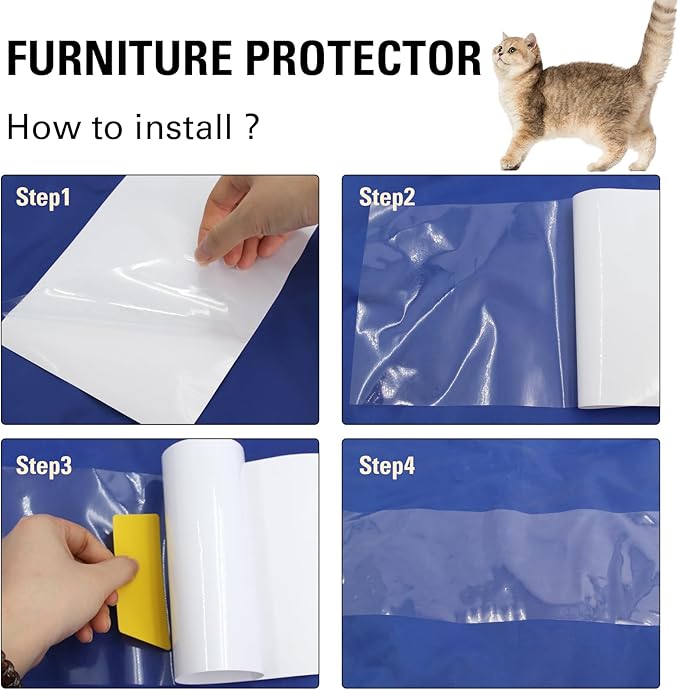 FURNITURE PROTECTOR

How to install ?

Step1

Step2

Step3

Step4