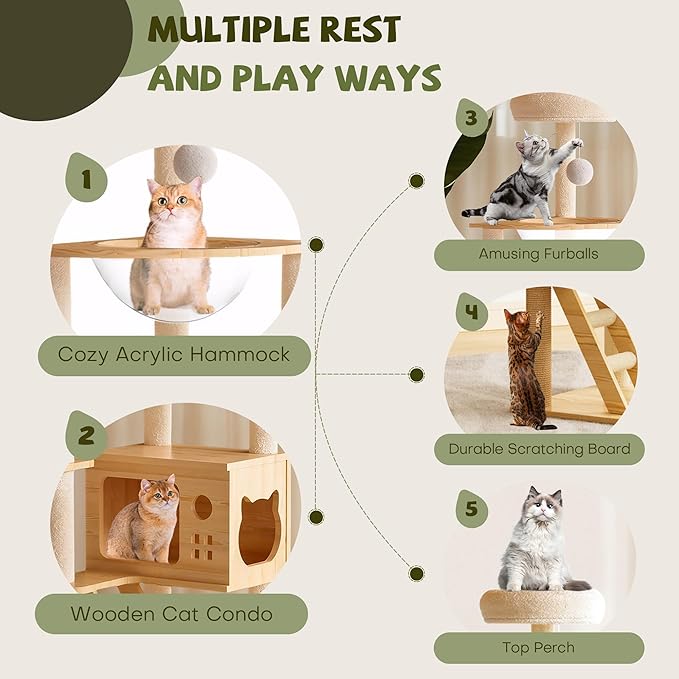 MULTIPLE REST AND PLAY WAYS

1
Cozy Acrylic Hammock

2
Wooden Cat Condo

3
Amusing Furballs

4
Durable Scratching Board

5
Top Perch