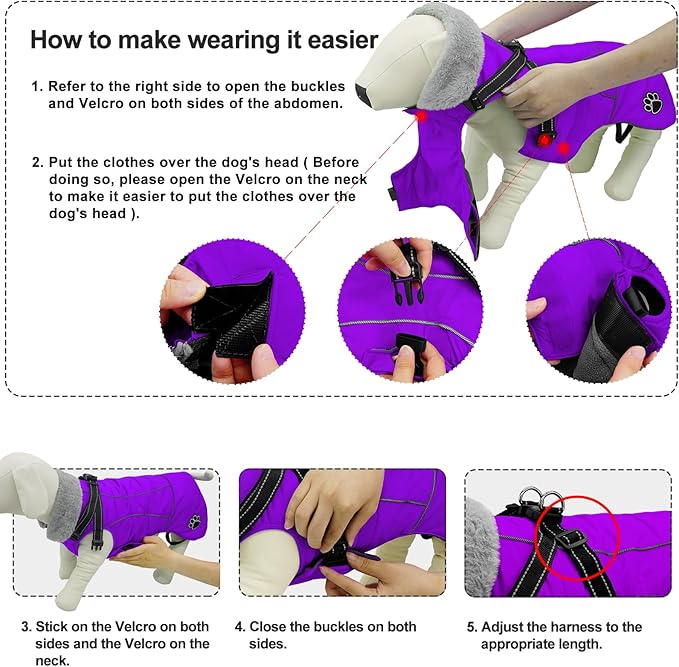 How to make wearing it easier

1. Refer to the right side to open the buckles and Velcro on both sides of the abdomen.

2. Put the clothes over the dog's head ( Before doing so, please open the Velcro on the neck to make it easier to put the clothes over the dog's head ).

3. Stick on the Velcro on both sides and the Velcro on the neck.

4. Close the buckles on both sides.

5. Adjust the harness to the appropriate length.