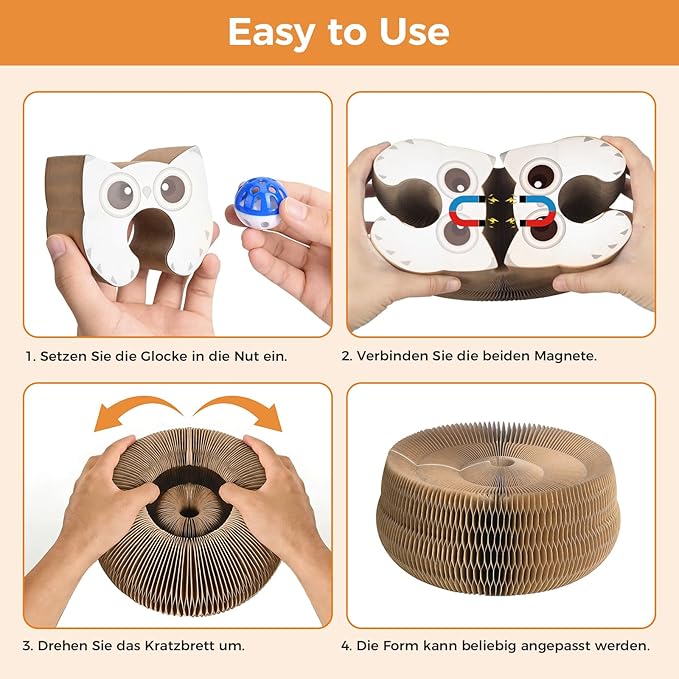 Easy to Use

1. Setzen Sie die Glocke in die Nut ein.

2. Verbinden Sie die beiden Magnete.

3. Drehen Sie das Kratzbrett um.

4. Die Form kann beliebig angepasst werden.