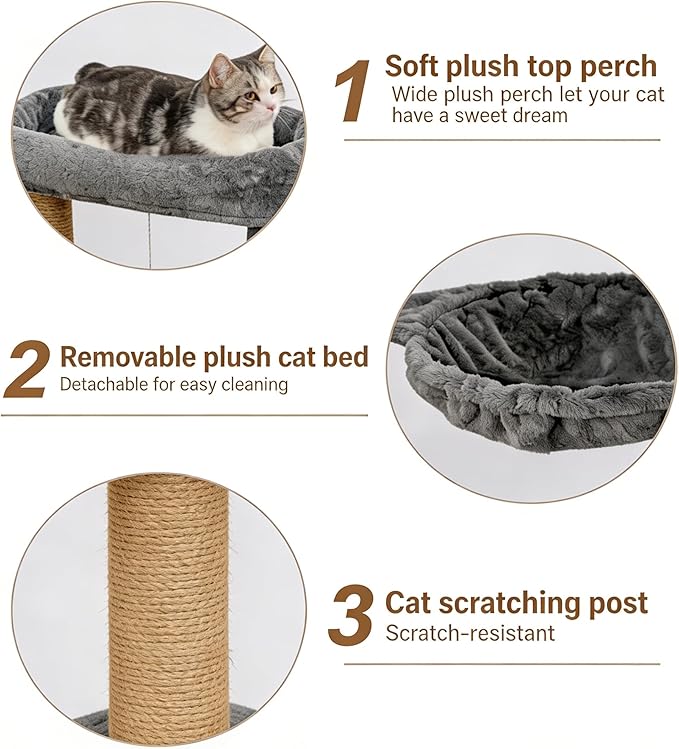 1 Soft plush top perch
Wide plush perch let your cat have a sweet dream

2 Removable plush cat bed
Detachable for easy cleaning

3 Cat scratching post
Scratch-resistant