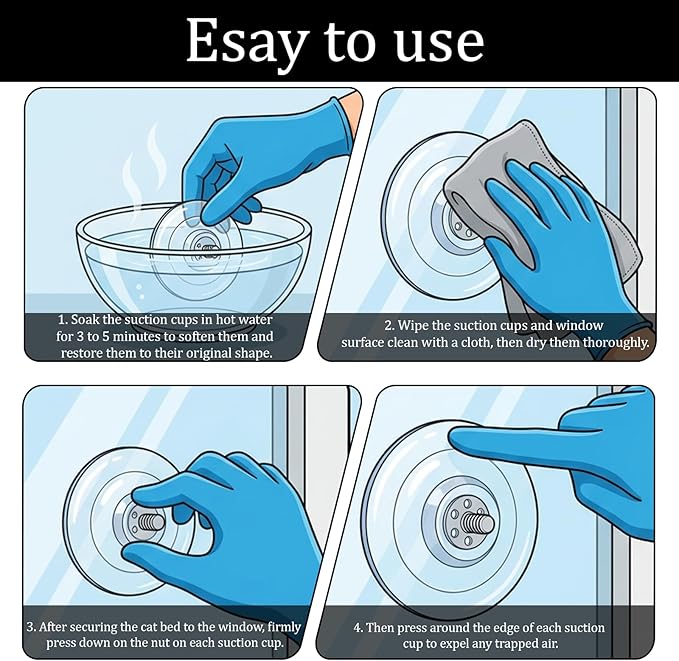 Esay to use

1. Soak the suction cups in hot water for 3 to 5 minutes to soften them and restore them to their original shape.

2. Wipe the suction cups and window surface clean with a cloth, then dry them thoroughly.

3. After securing the cat bed to the window, firmly press down on the nut on each suction cup.

4. Then press around the edge of each suction cup to expel any trapped air.