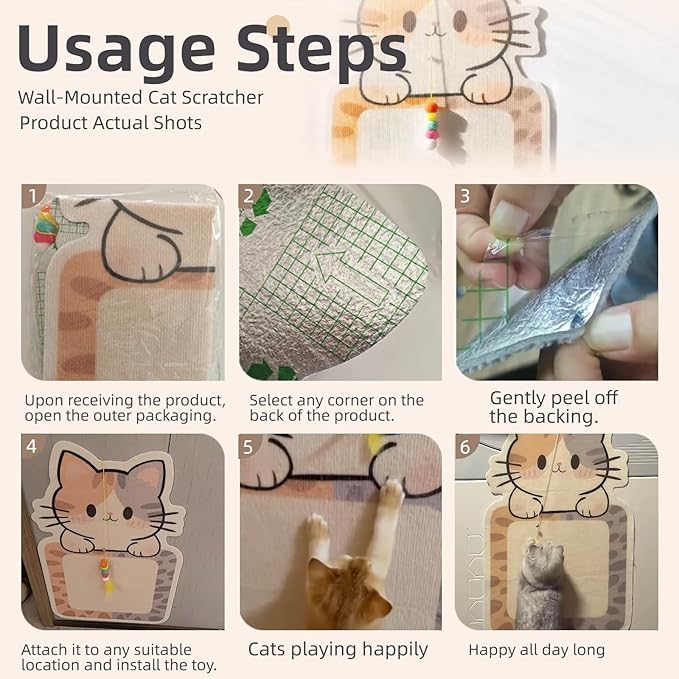 Usage Steps

Wall-Mounted Cat Scratcher
Product Actual Shots

1

Upon receiving the product, open the outer packaging.

2

Select any corner on the back of the product.

3

Gently peel off the backing.

4

Attach it to any suitable location and install the toy.

5

Cats playing happily

6

Happy all day long