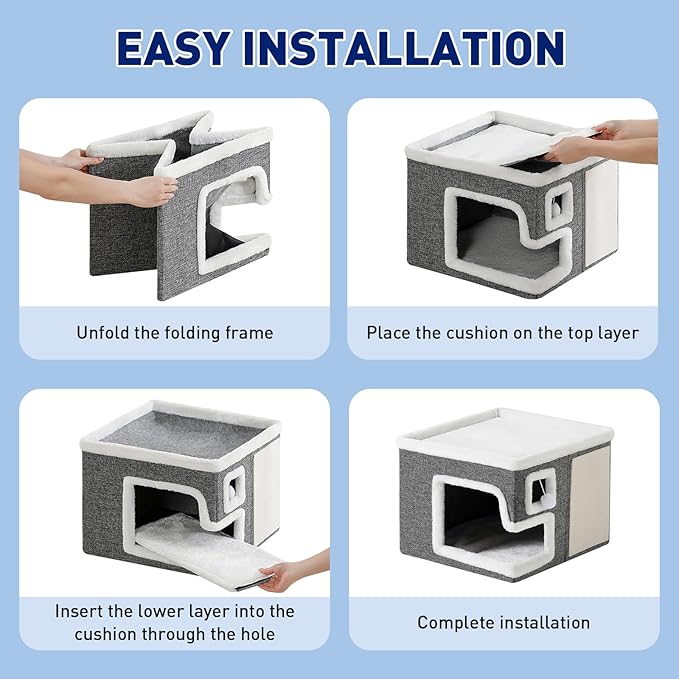 EASY INSTALLATION

Unfold the folding frame

Place the cushion on the top layer

Insert the lower layer into the cushion through the hole

Complete installation