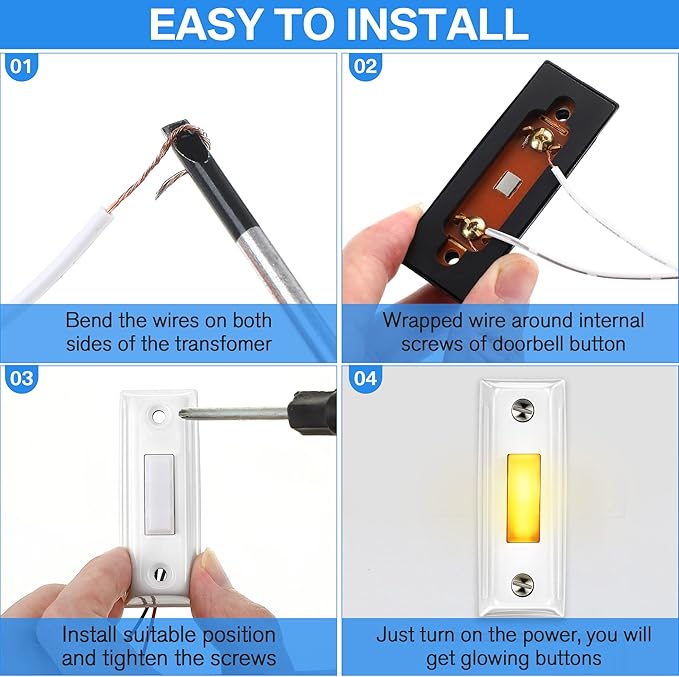 EASY TO INSTALL

01

Bend the wires on both sides of the transfomer

02

Wrapped wire around internal screws of doorbell button

03

Install suitable position and tighten the screws

04

Just turn on the power, you will get glowing buttons