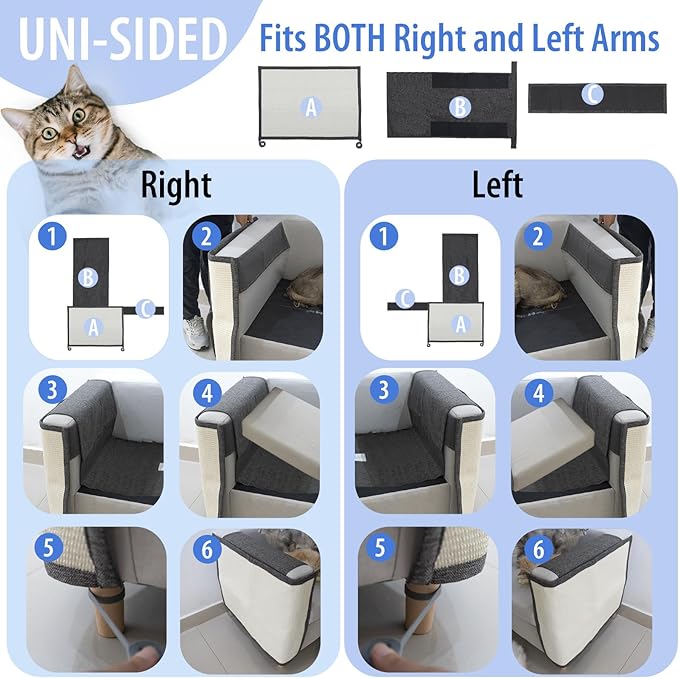 UNI-SIDED

Fits BOTH Right and Left Arms

A

B

C

Right

1

B

A

C

2

3

4

5

6

Left

1

B

C

A

2

3

4

5

6