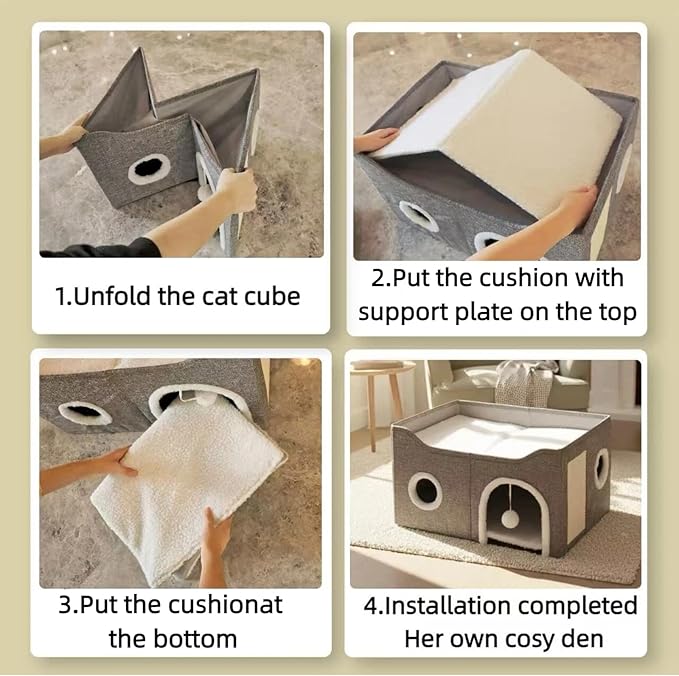 1.Unfold the cat cube

2.Put the cushion with support plate on the top

3.Put the cushionat the bottom

4.Installation completed Her own cosy den