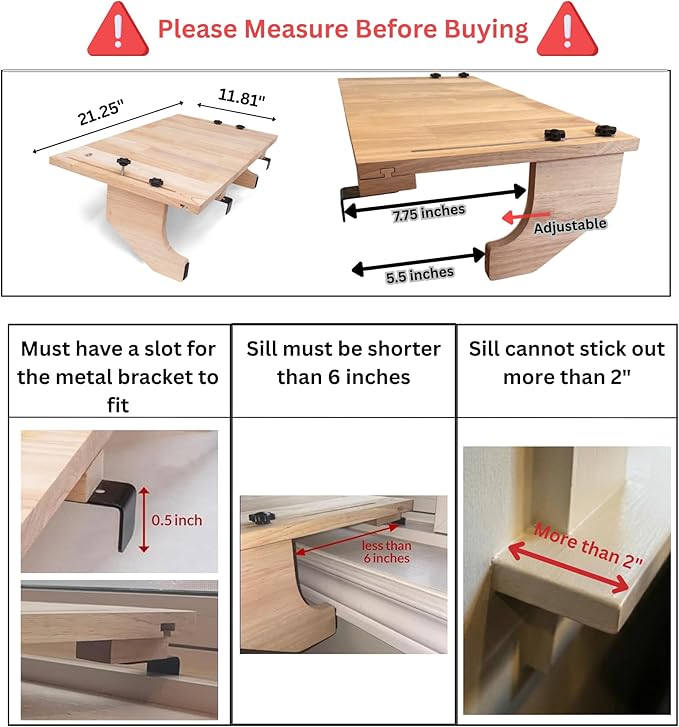 Please Measure Before Buying

21.25"

11.81"

7.75 inches

Adjustable

5.5 inches

| Must have a slot for the metal bracket to fit | Sill must be shorter than 6 inches | Sill cannot stick out more than 2" |
|---|---|---|
| 0.5 inch | less than 6 inches | More than 2" |