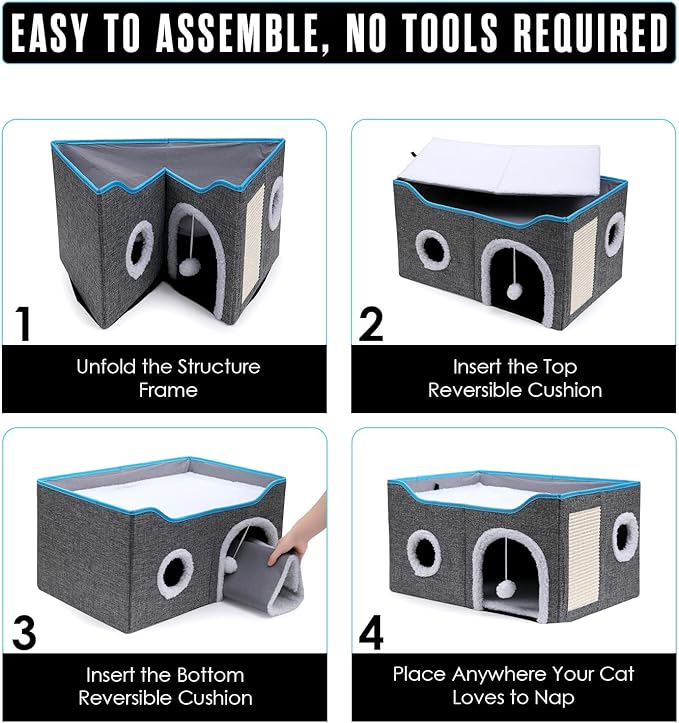 EASY TO ASSEMBLE, NO TOOLS REQUIRED

1

Unfold the Structure Frame

2

Insert the Top Reversible Cushion

3

Insert the Bottom Reversible Cushion

4

Place Anywhere Your Cat Loves to Nap