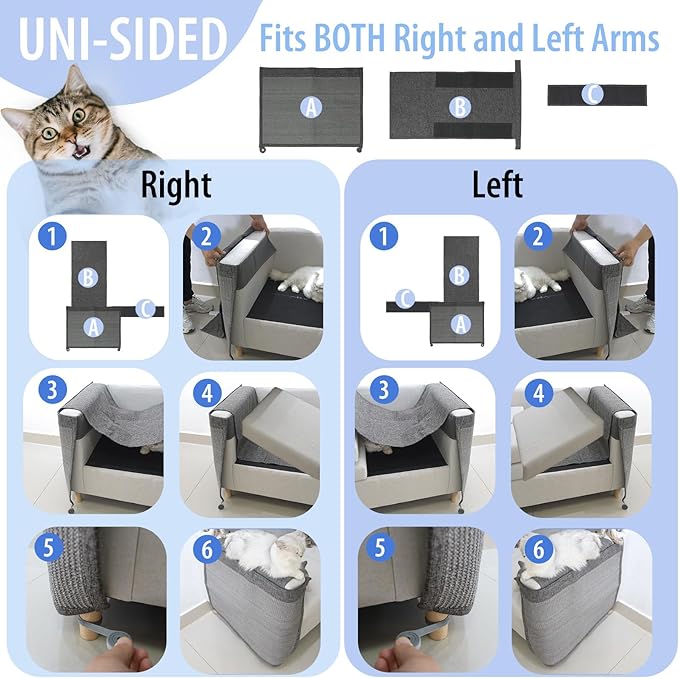 UNI-SIDED

Fits BOTH Right and Left Arms

A

B

C

Right

1

B

C

A

2

3

4

5

6

Left

1

B

C

A

2

3

4

5

6