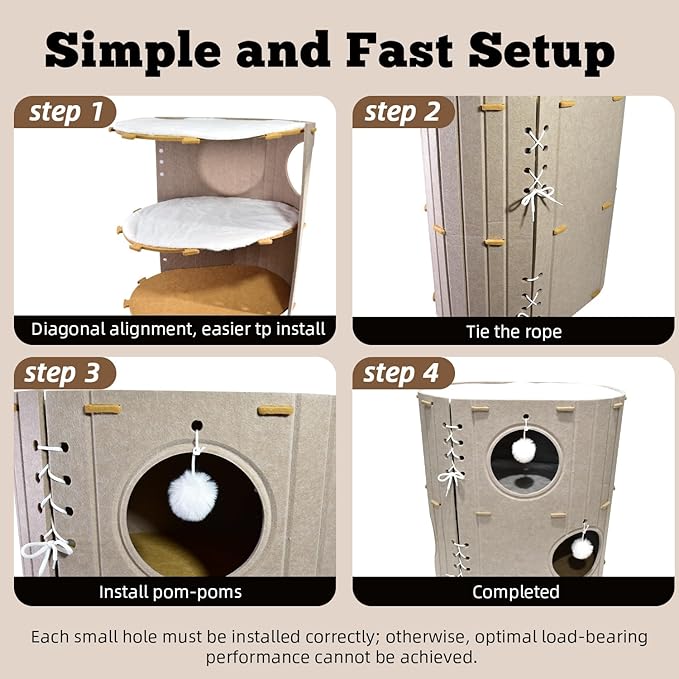 Simple and Fast Setup

step 1

Diagonal alignment, easier tp install

step 2

Tie the rope

step 3

Install pom-poms

step 4

Completed

Each small hole must be installed correctly; otherwise, optimal load-bearing performance cannot be achieved.