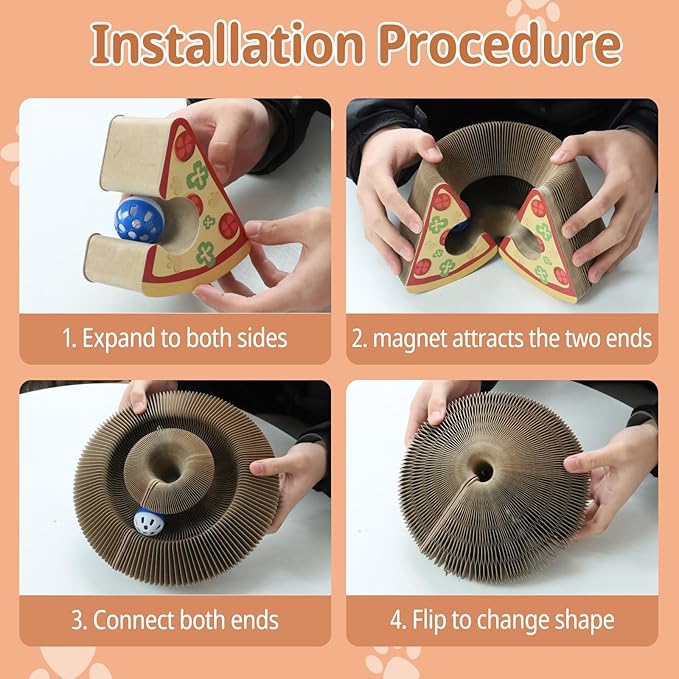 Installation Procedure

1. Expand to both sides

2. magnet attracts the two ends

3. Connect both ends

4. Flip to change shape