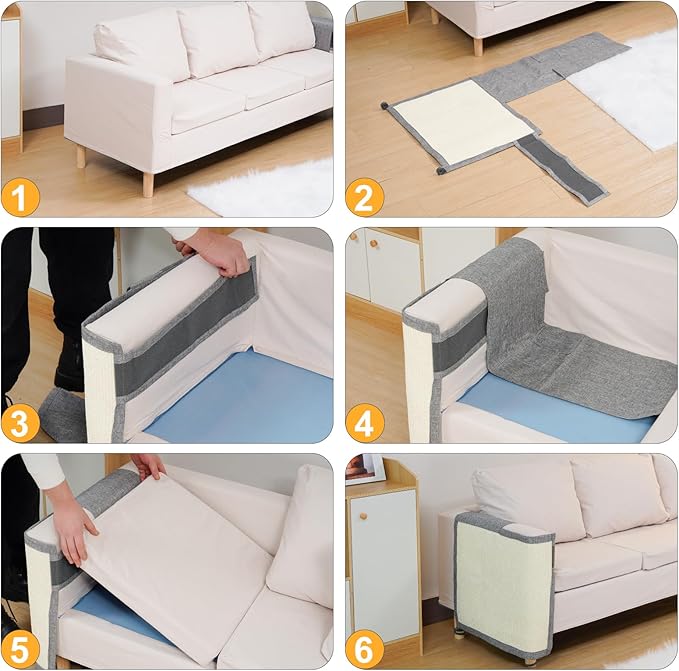 1

2

3

4

5

6