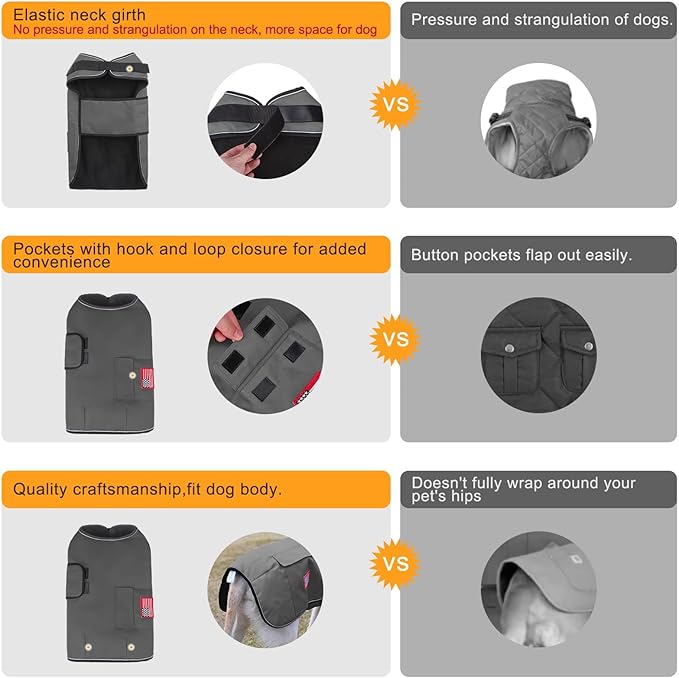 Elastic neck girth
No pressure and strangulation on the neck, more space for dog

VS

Pressure and strangulation of dogs.

Pockets with hook and loop closure for added convenience

VS

Button pockets flap out easily.

Quality craftsmanship,fit dog body.

VS

Doesn't fully wrap around your pet's hips