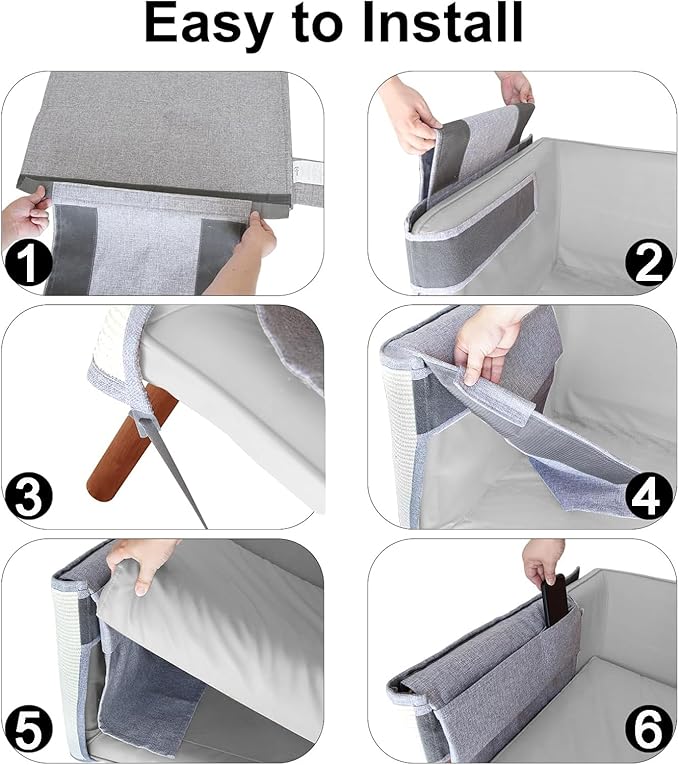 Easy to Install

1

2

3

4

5

6