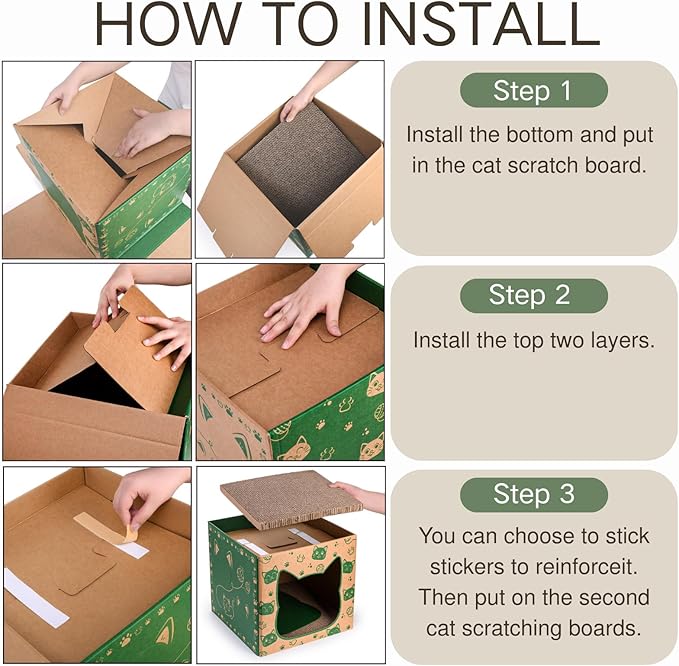 HOW TO INSTALL

Step 1

Install the bottom and put in the cat scratch board.

Step 2

Install the top two layers.

Step 3

You can choose to stick stickers to reinforceit. Then put on the second cat scratching boards.