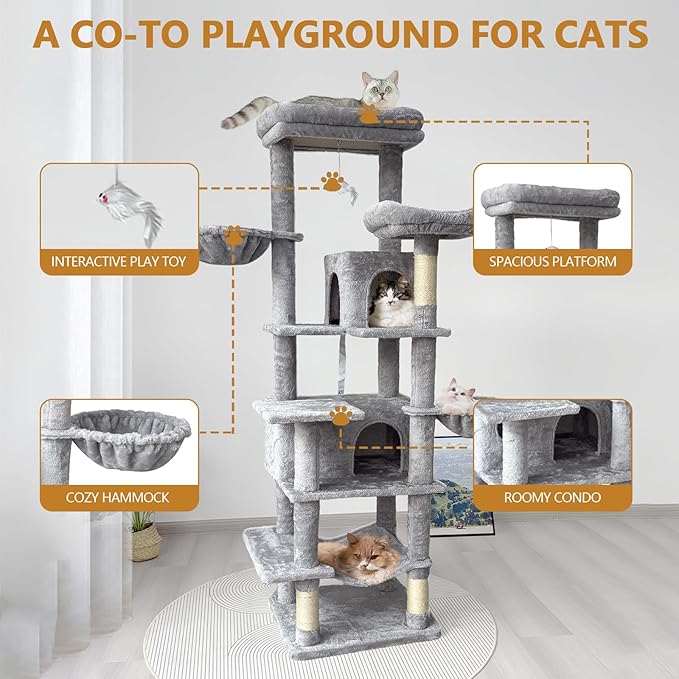 A CO-TO PLAYGROUND FOR CATS

INTERACTIVE PLAY TOY

SPACIOUS PLATFORM

COZY HAMMOCK

ROOMY CONDO