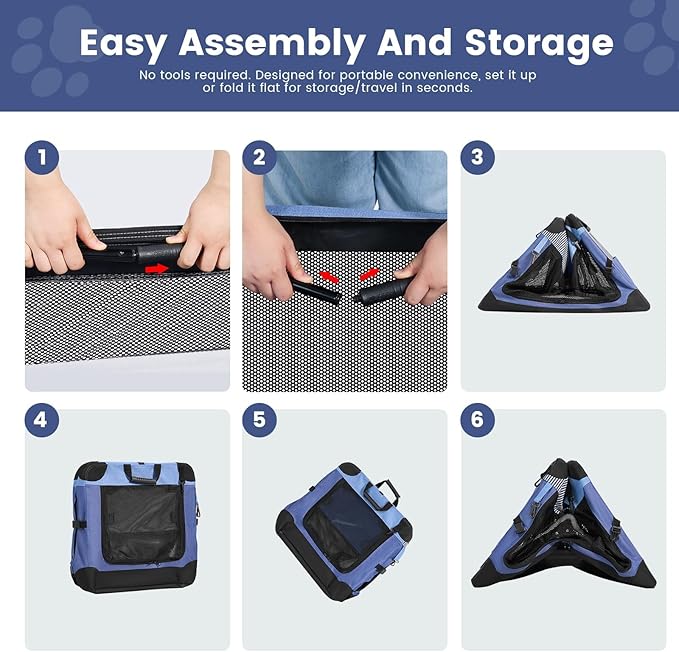 Easy Assembly And Storage

No tools required. Designed for portable convenience, set it up or fold it flat for storage/travel in seconds.

1

2

3

4

5

6