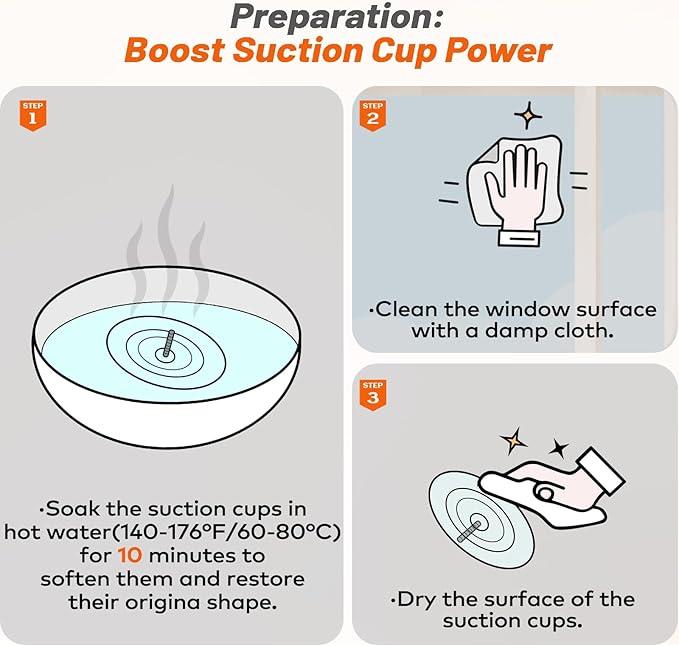 Preparation:
Boost Suction Cup Power

STEP
1

·Soak the suction cups in hot water(140-176°F/60-80°C) for 10 minutes to soften them and restore their origina shape.

STEP
2

·Clean the window surface with a damp cloth.

STEP
3

·Dry the surface of the suction cups.