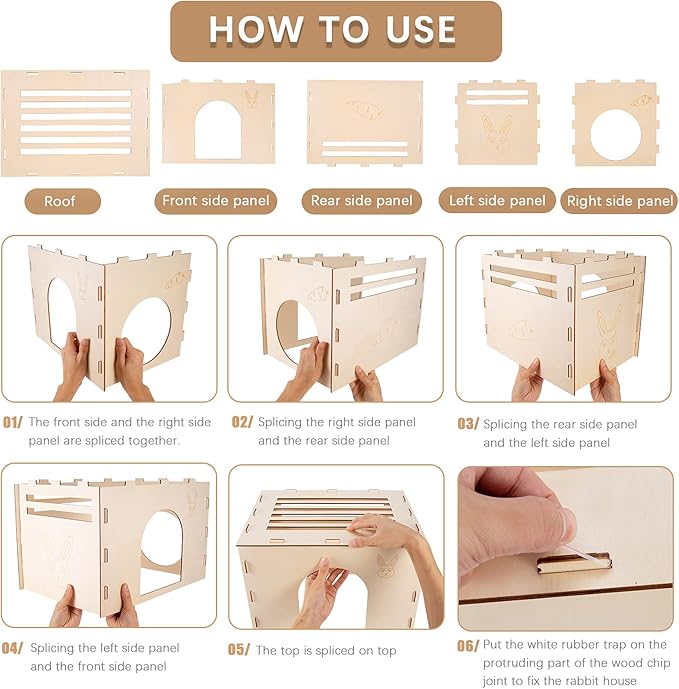 HOW TO USE

Roof

Front side panel

Rear side panel

Left side panel

Right side panel

01/ The front side and the right side panel are spliced together.

02/ Splicing the right side panel and the rear side panel

03/ Splicing the rear side panel and the left side panel

04/ Splicing the left side panel and the front side panel

05/ The top is spliced on top

06/ Put the white rubber trap on the protruding part of the wood chip joint to fix the rabbit house