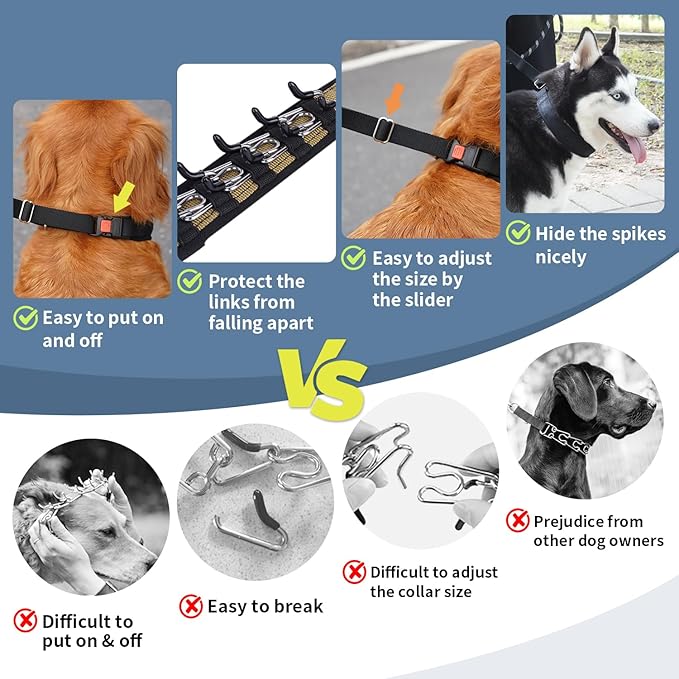 Easy to put on and off

Protect the links from falling apart

Easy to adjust the size by the slider

Hide the spikes nicely

VS

Difficult to put on & off

Easy to break

Difficult to adjust the collar size

Prejudice from other dog owners