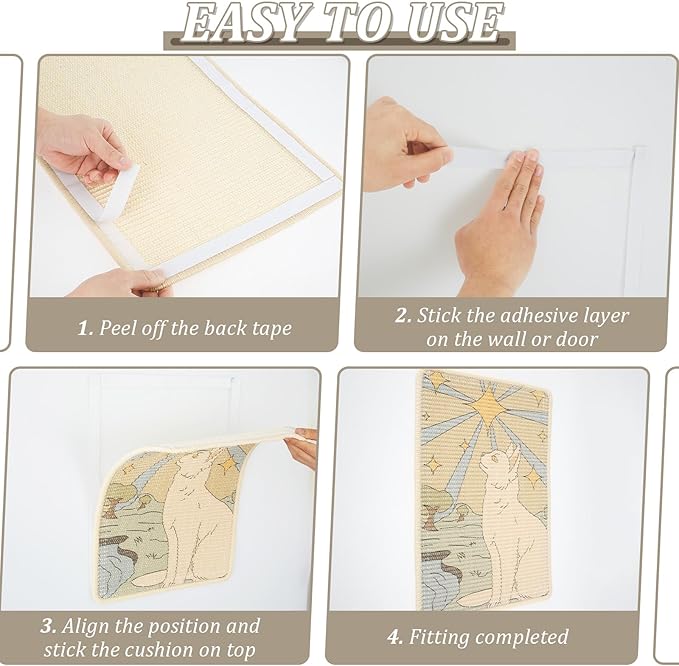 EASY TO USE

1. Peel off the back tape

2. Stick the adhesive layer on the wall or door

3. Align the position and stick the cushion on top

4. Fitting completed