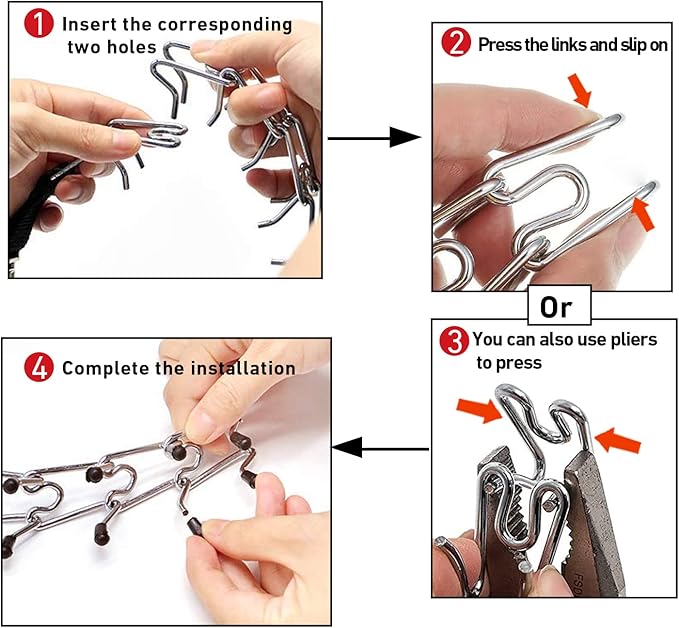 1 Insert the corresponding two holes

2 Press the links and slip on

Or

3 You can also use pliers to press

4 Complete the installation

FSD