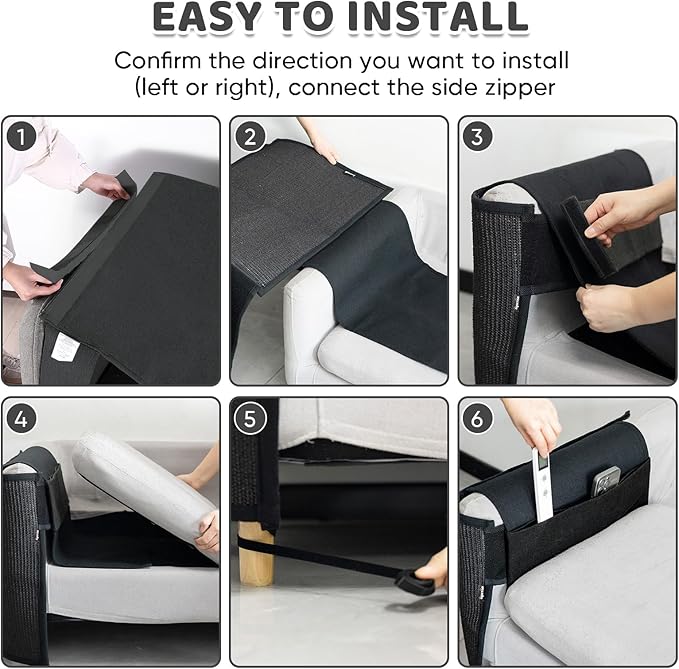 EASY TO INSTALL

Confirm the direction you want to install (left or right), connect the side zipper

1

2

3

4

5

6