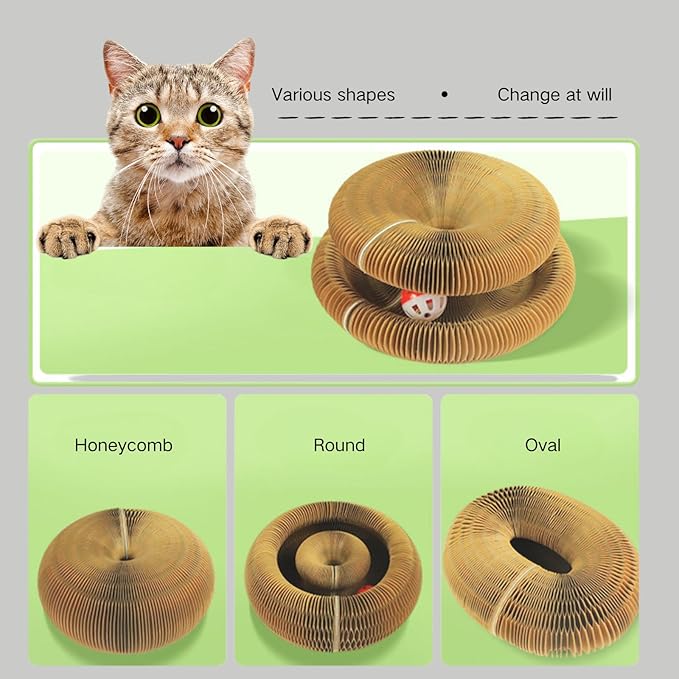 Various shapes • Change at will

Honeycomb

Round

Oval