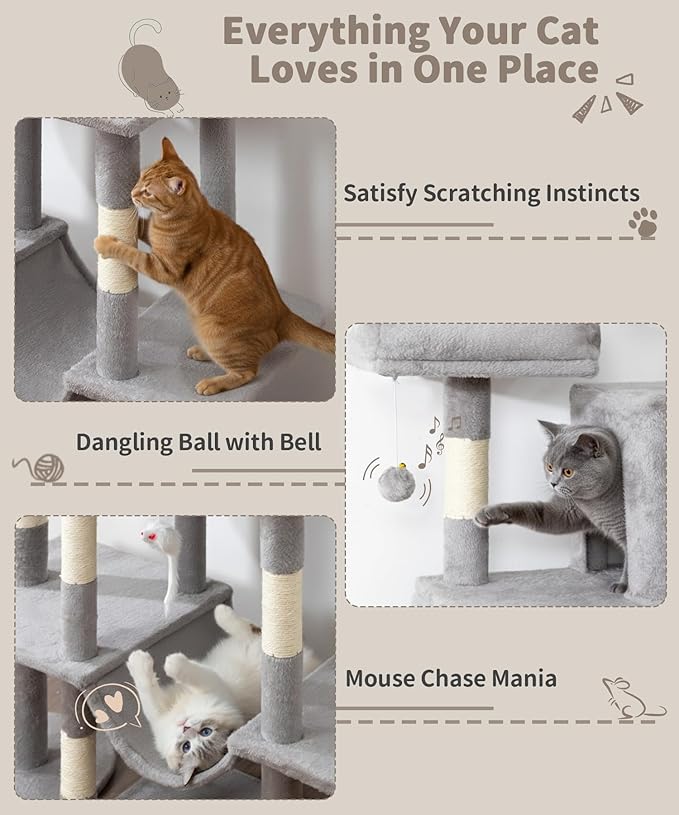 Everything Your Cat Loves in One Place

Satisfy Scratching Instincts

Dangling Ball with Bell

Mouse Chase Mania