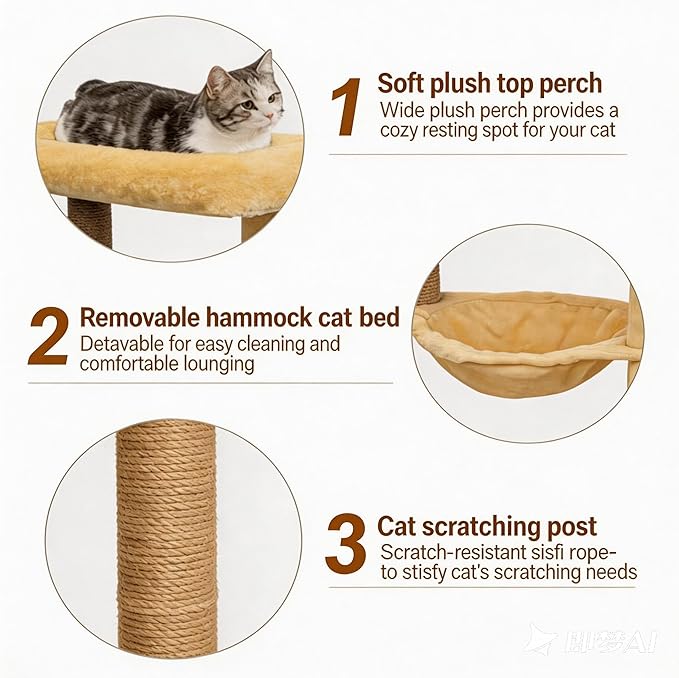 1 Soft plush top perch
Wide plush perch provides a cozy resting spot for your cat

2 Removable hammock cat bed
Detavable for easy cleaning and comfortable lounging

3 Cat scratching post
Scratch-resistant sisfi rope- to stisfy cat's scratching needs

即梦AI