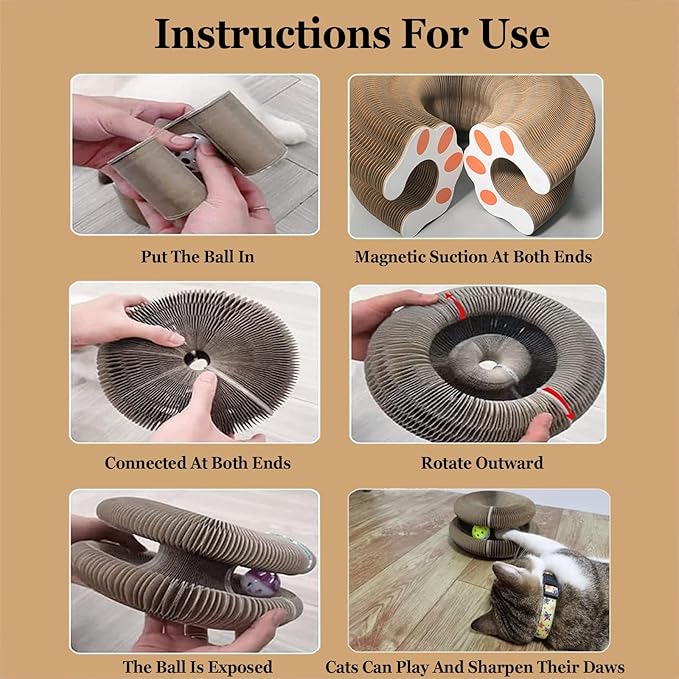 Instructions For Use

Put The Ball In

Magnetic Suction At Both Ends

Connected At Both Ends

Rotate Outward

The Ball Is Exposed

Cats Can Play And Sharpen Their Daws