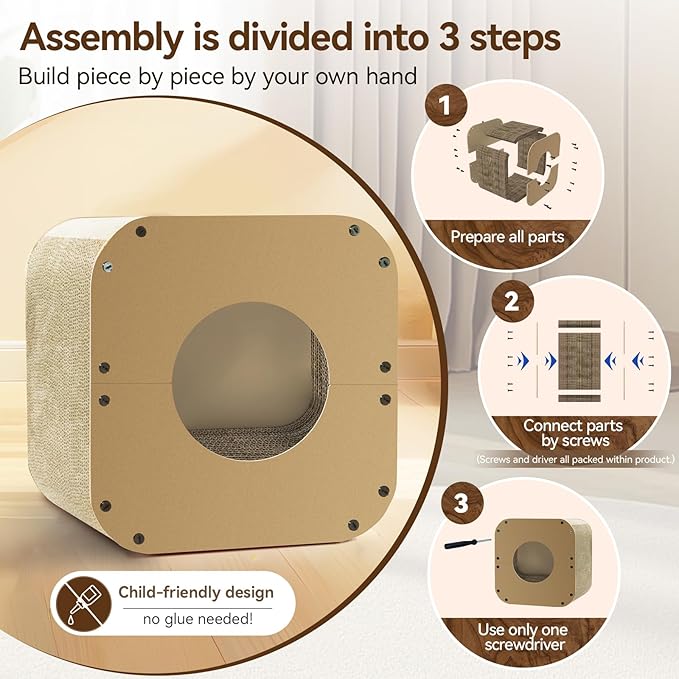 Assembly is divided into 3 steps

Build piece by piece by your own hand

1

Prepare all parts

2

Connect parts by screws

(Screws and driver all packed within product.)

3

Use only one screwdriver

Child-friendly design

no glue needed!