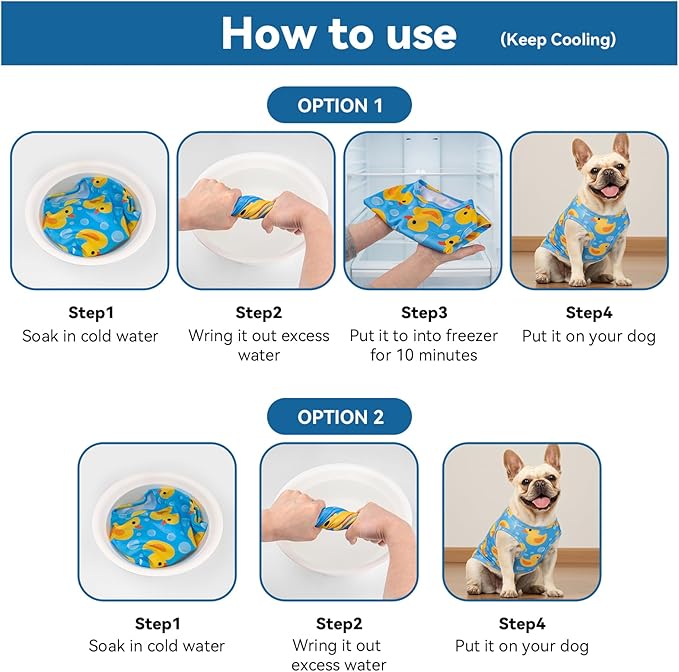 How to use (Keep Cooling)

OPTION 1

Step1
Soak in cold water

Step2
Wring it out excess water

Step3
Put it to into freezer for 10 minutes

Step4
Put it on your dog

OPTION 2

Step1
Soak in cold water

Step2
Wring it out excess water

Step4
Put it on your dog