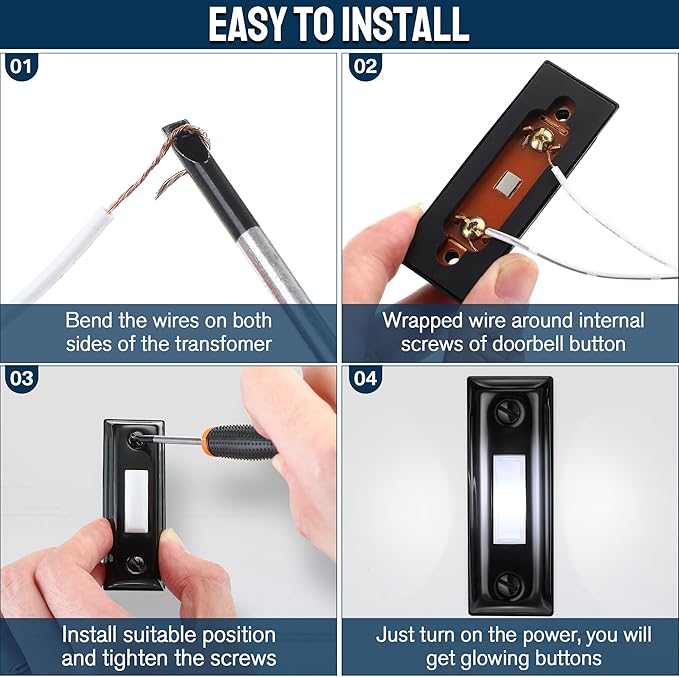 EASY TO INSTALL

01

Bend the wires on both sides of the transfomer

02

Wrapped wire around internal screws of doorbell button

03

Install suitable position and tighten the screws

04

Just turn on the power, you will get glowing buttons