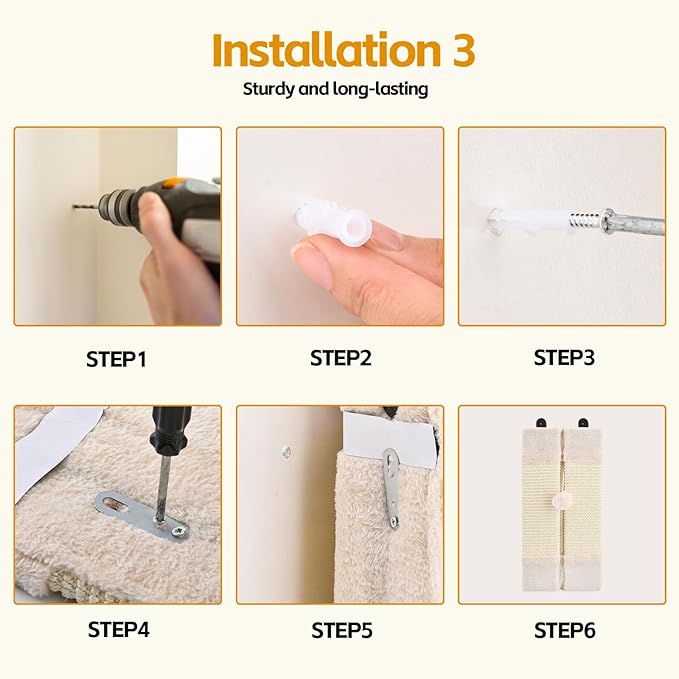 Installation 3

Sturdy and long-lasting

STEP1

STEP2

STEP3

STEP4

STEP5

STEP6