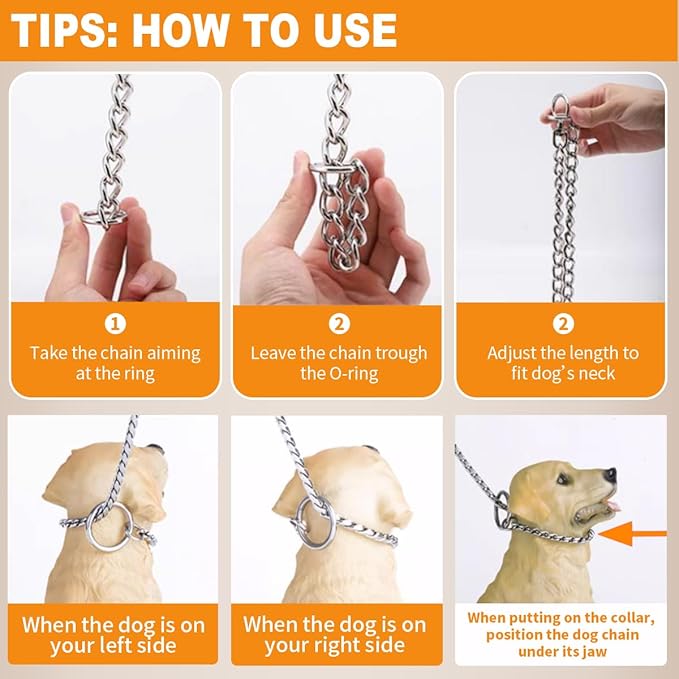 TIPS: HOW TO USE

1
Take the chain aiming at the ring

2
Leave the chain trough the O-ring

2
Adjust the length to fit dog's neck

When the dog is on your left side

When the dog is on your right side

When putting on the collar, position the dog chain under its jaw