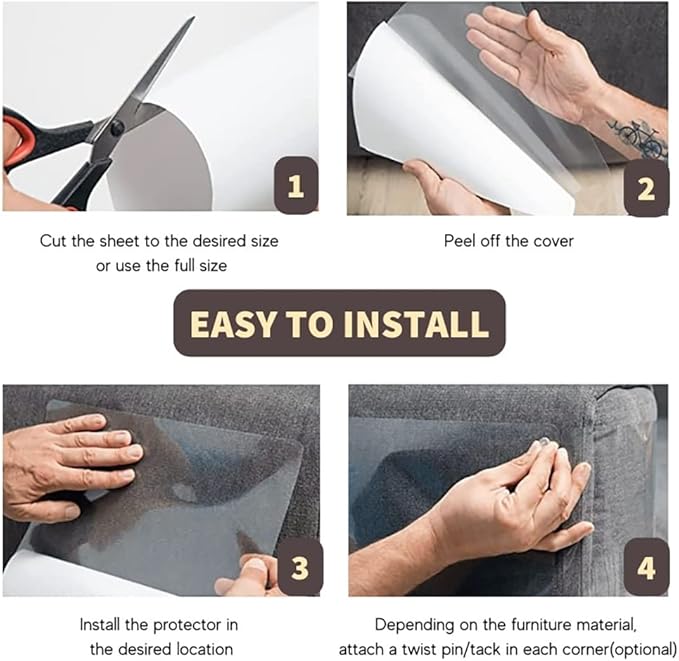 1

Cut the sheet to the desired size or use the full size

2

Peel off the cover

EASY TO INSTALL

3

Install the protector in the desired location

4

Depending on the furniture material, attach a twist pin/tack in each corner(optional)