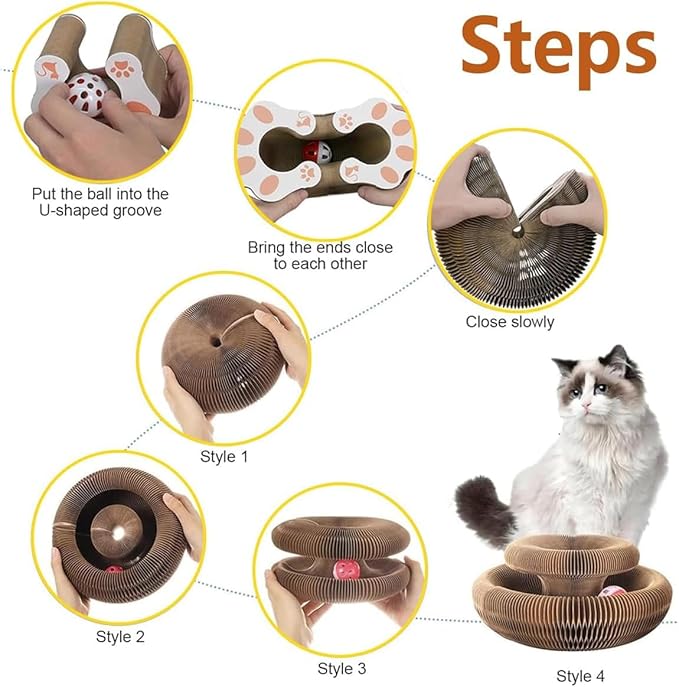 Steps

Put the ball into the U-shaped groove

Bring the ends close to each other

Close slowly

Style 1

Style 2

Style 3

Style 4