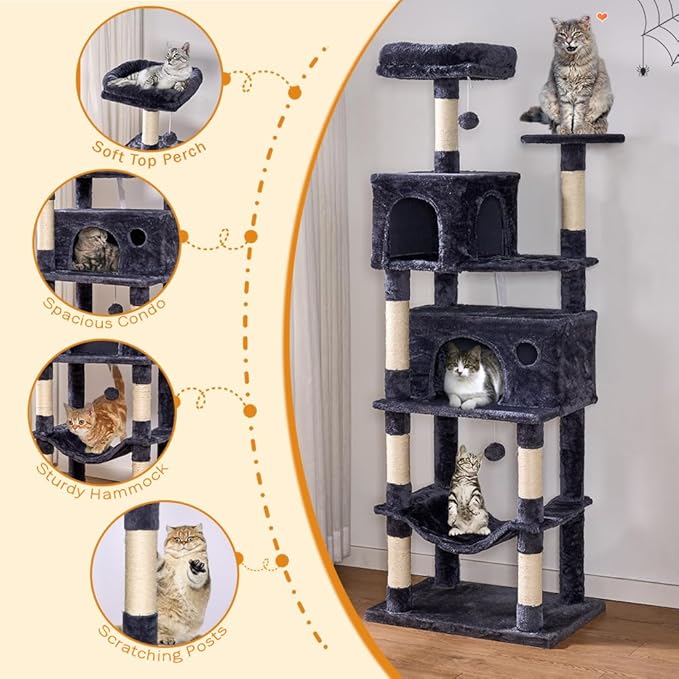 Soft Top Perch

Spacious Condo

Sturdy Hammock

Scratching Posts