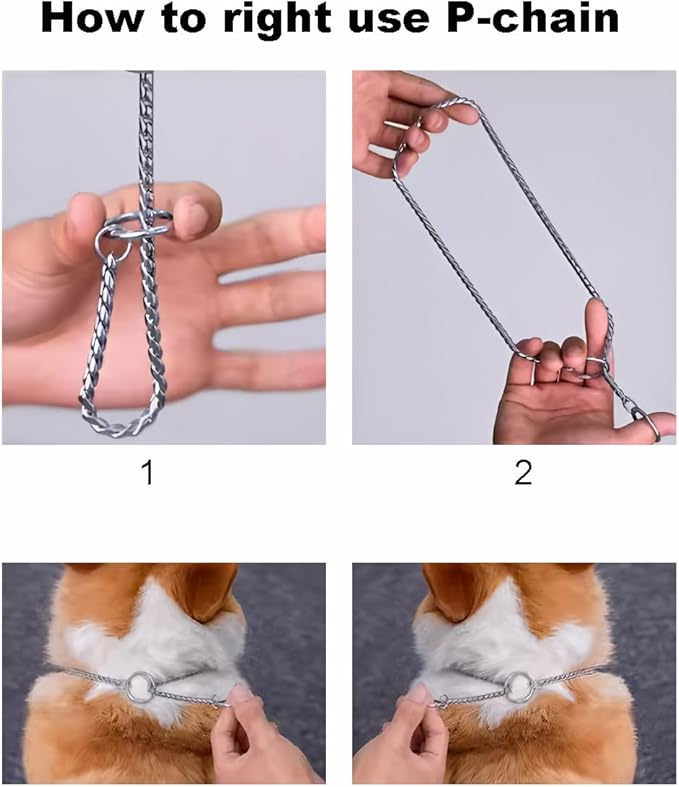 How to right use P-chain

1

2