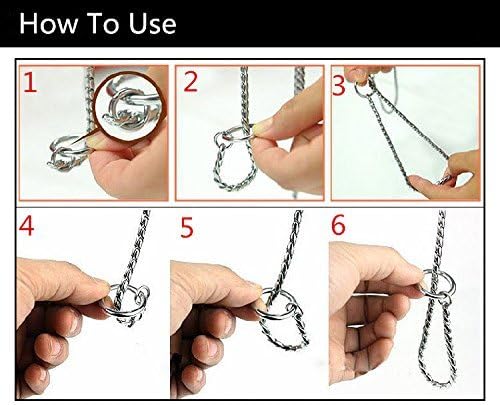 How To Use

1

2

3

4

5

6