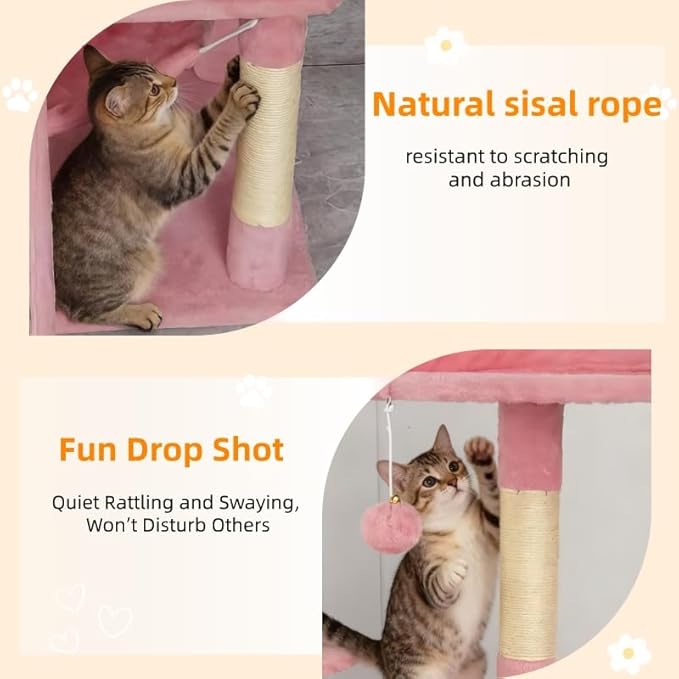 Natural sisal rope

resistant to scratching and abrasion

Fun Drop Shot

Quiet Rattling and Swaying, Won't Disturb Others